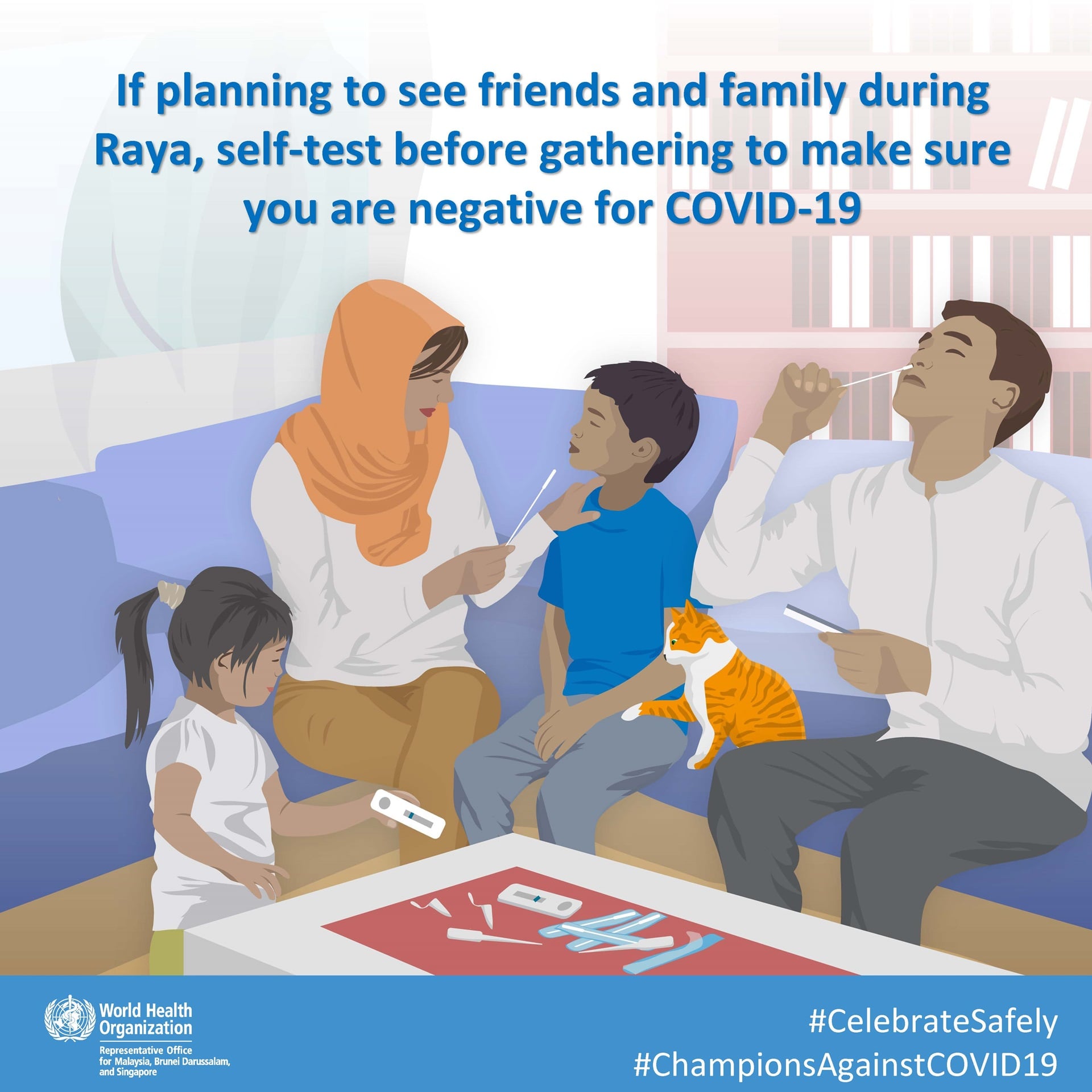 If planning to see friends and family during Raya, self-test before gathering to make sure you are negative for COVID-19

World Health Organization
Representative Office for Malaysia, Brunei Darussalam, and Singapore

#CelebrateSafely
#ChampionsAgainstCOVID19