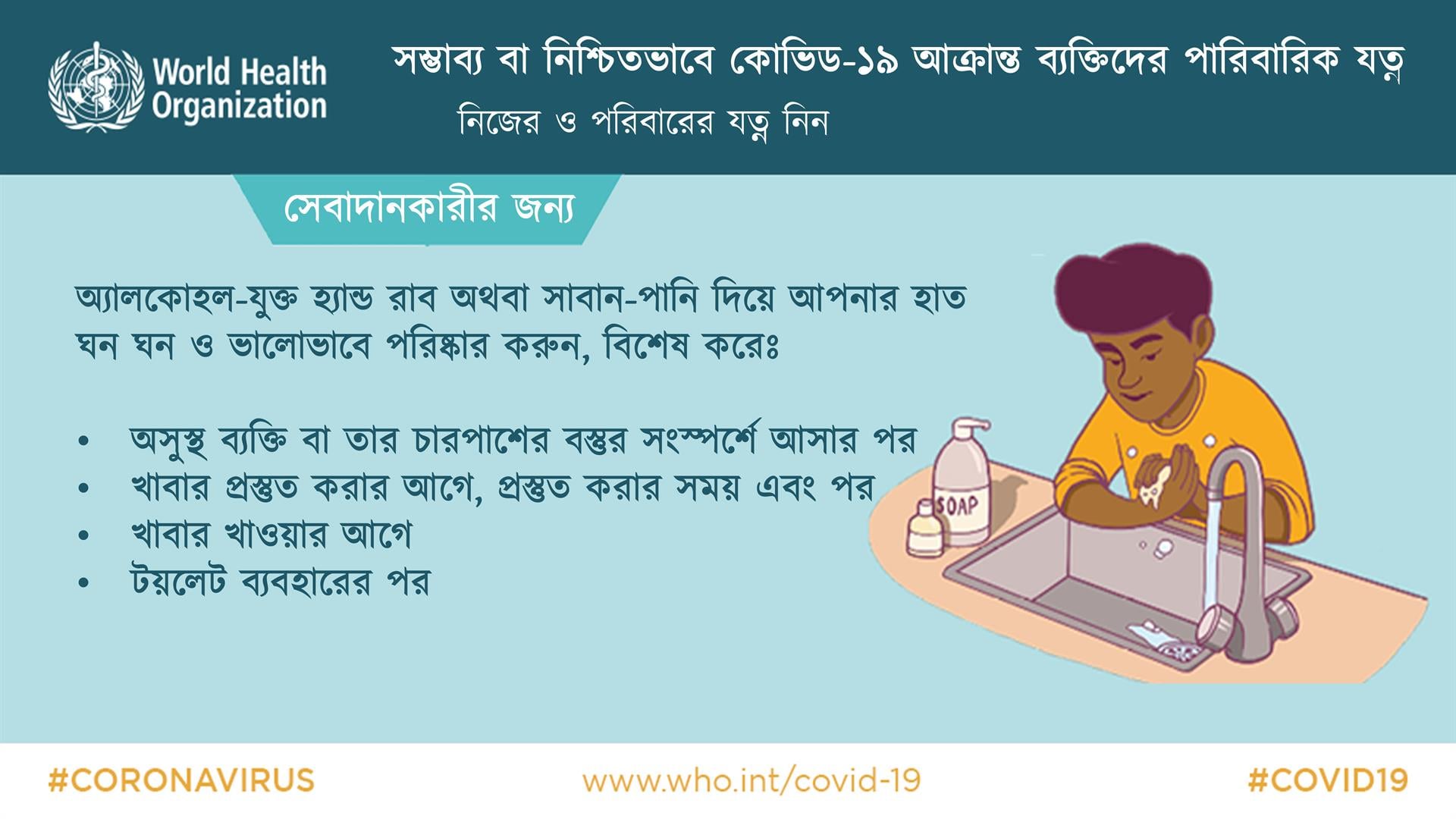 World Health Organization

সম্ভাব্য বা নিশ্চিতভাবে কোভিড-১৯ আক্রান্ত ব্যক্তিদের পারিবারিক যত্ন

নিজের ও পরিবারের যত্ন নিন

সেবাদানকারীর জন্য

অ্যালকোহল-যুক্ত হ্যান্ড রাব অথবা সাবান-পানি দিয়ে আপনার হাত ঘন ঘন ও ভালোভাবে পরিষ্কার করুন, বিশেষ করেঃ

• অসুস্থ ব্যক্তি বা তার চারপাশের বস্তুর সংস্পর্শে আসার পর
• খাবার প্রস্তুত করার আগে, প্রস্তুত করার সময় এবং পর
• খাবার খাওয়ার আগে
• টয়লেট ব্যবহারের পর

SOAP

#CORONAVIRUS www.who.int/covid-19 #COVID19